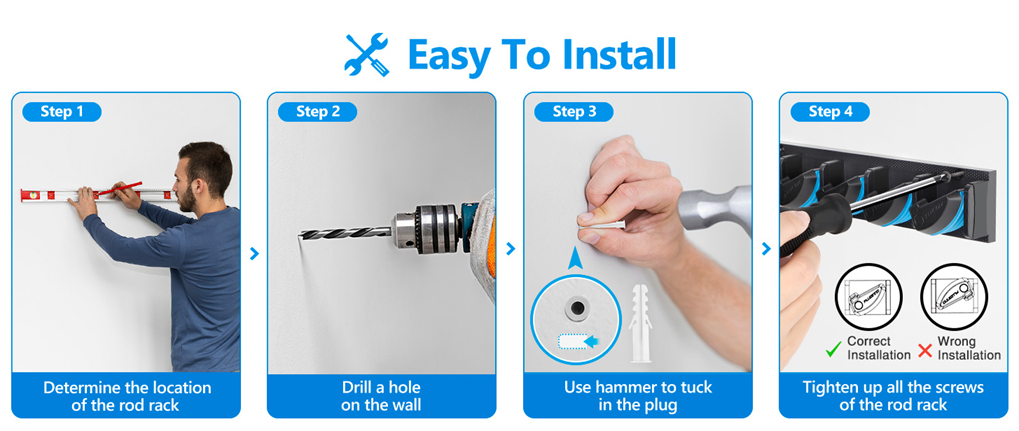 Easy To Install

Step 1

Determine the location of the rod rack

Step 2

Drill a hole on the wall

Step 3

Use hammer to tuck in the plug

Step 4

Correct Installation

Wrong Installation

Tighten up all the screws of the rod rack